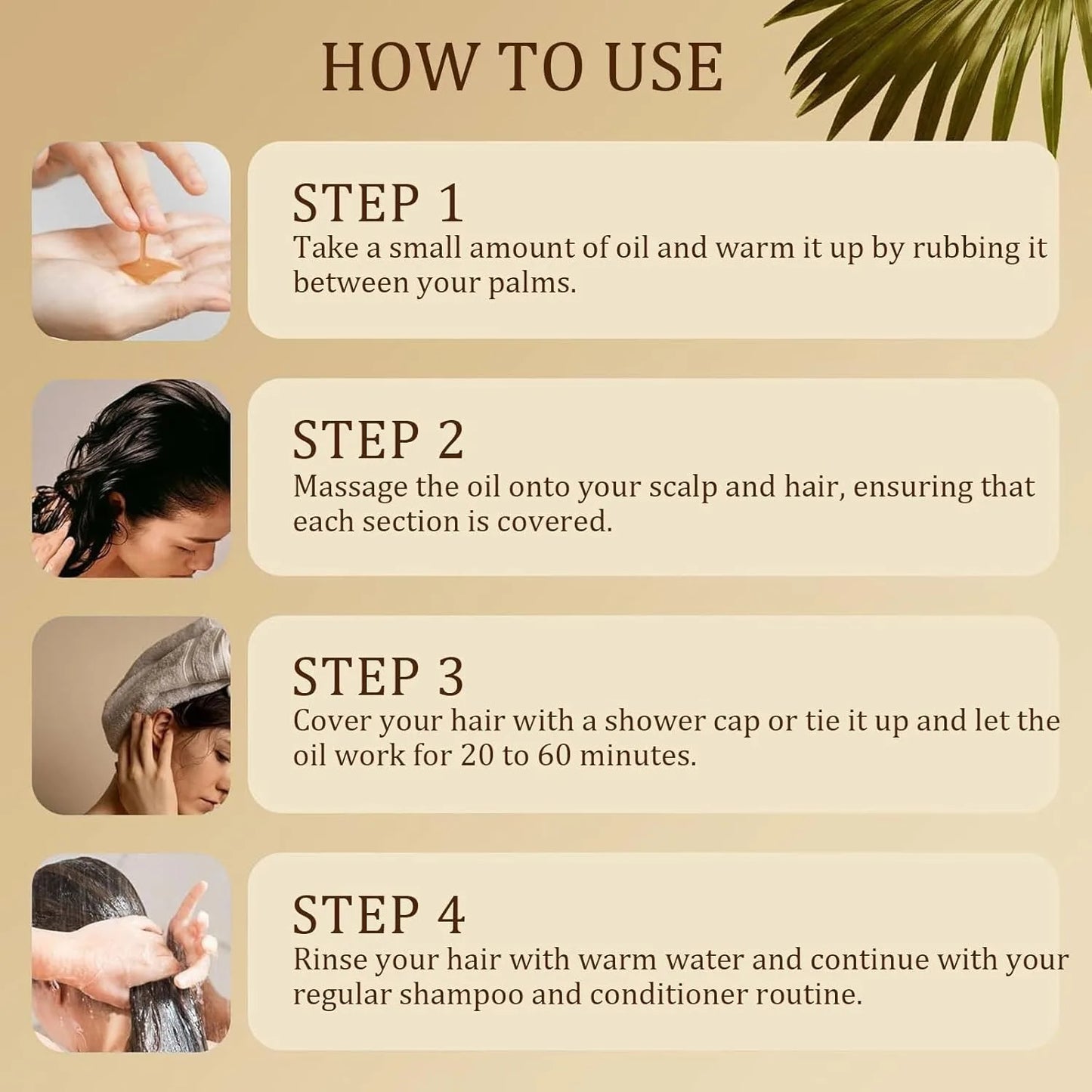 HOW TO USE

STEP 1
Take a small amount of oil and warm it up by rubbing it between your palms.

STEP 2
Massage the oil onto your scalp and hair, ensuring that each section is covered.

STEP 3
Cover your hair with a shower cap or tie it up and let the oil work for 20 to 60 minutes.

STEP 4
Rinse your hair with warm water and continue with your regular shampoo and conditioner routine.