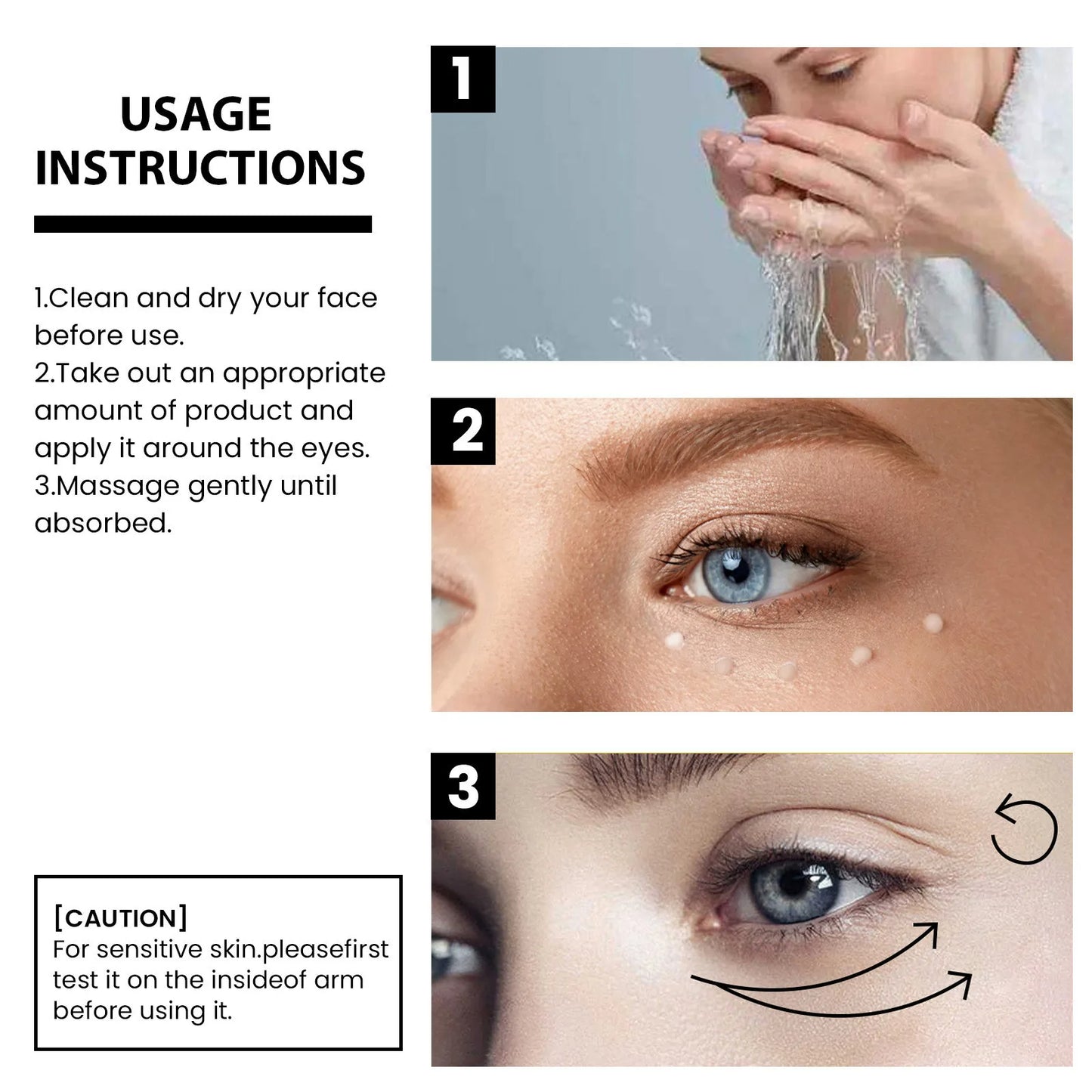 USAGE INSTRUCTIONS

1.Clean and dry your face before use.
2.Take out an appropriate amount of product and apply it around the eyes.
3.Massage gently until absorbed.

[CAUTION]
For sensitive skin.pleasefirst test it on the insideof arm before using it.

1

2

3